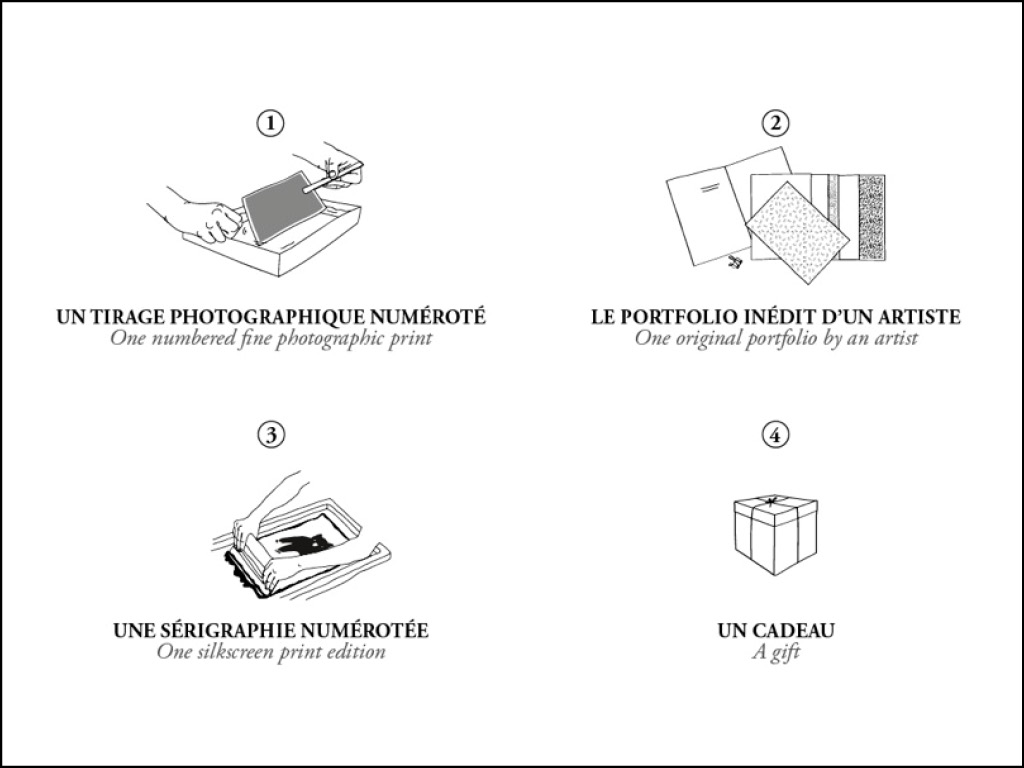 1

UN TIRAGE PHOTOGRAPHIQUE NUMÉROTÉ
One numbered fine photographic print

2

LE PORTFOLIO INÉDIT D'UN ARTISTE
One original portfolio by an artist

3

UNE SÉRIGRAPHIE NUMÉROTÉE
One silkscreen print edition

4

UN CADEAU
A gift